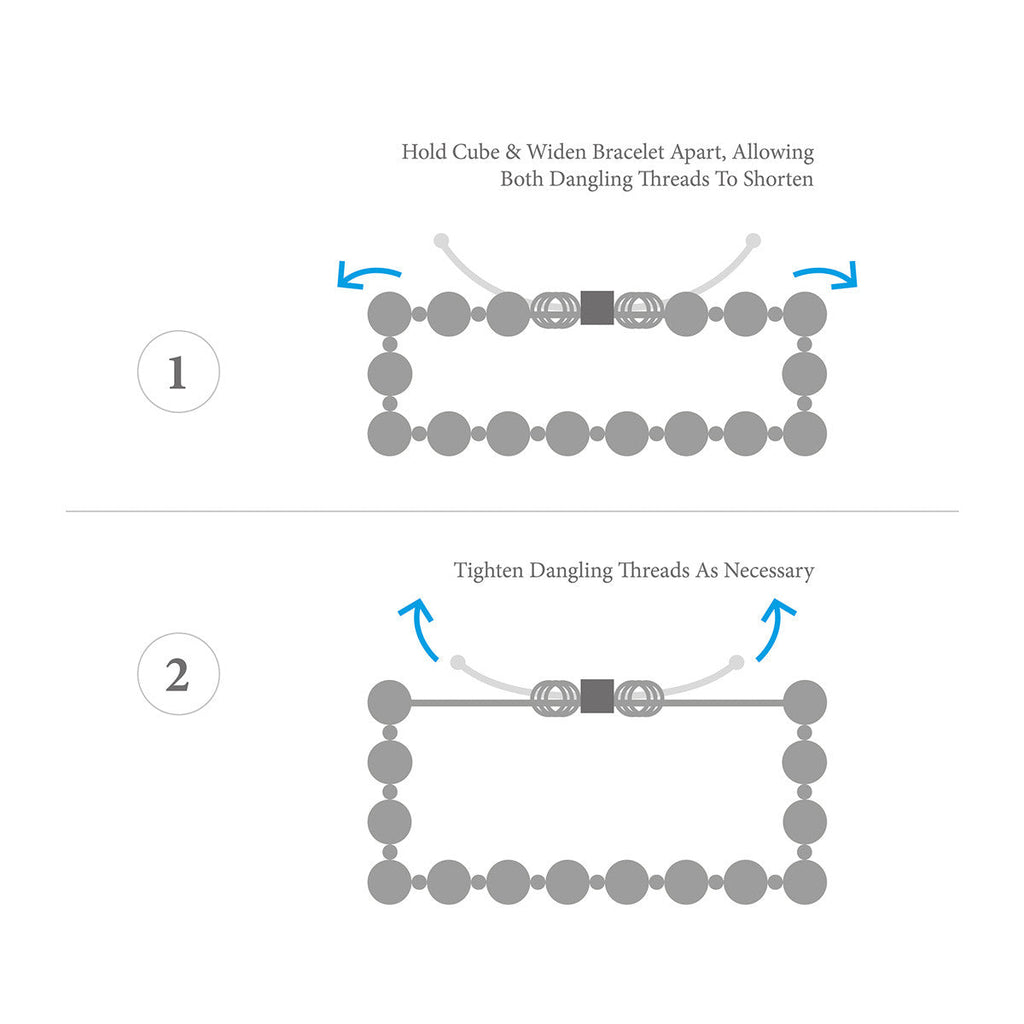 Hold Cube & Widen Bracelet Apart, Allowing Both Dangling Threads To Shorten

1

Tighten Dangling Threads As Necessary

2